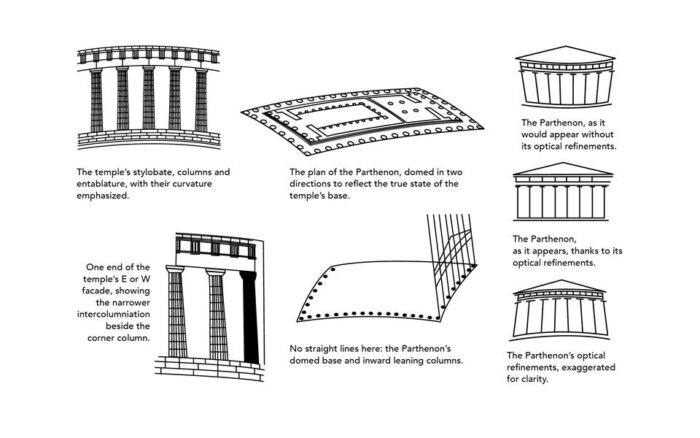 The temple's stylobate, columns and entablature, with their curvature emphasized.

The plan of the Parthenon, domed in two directions to reflect the true state of the temple's base.

The Parthenon, as it would appear without its optical refinements.

The Parthenon, as it appears, thanks to its optical refinements.

One end of the temple's E or W facade, showing the narrower intercolumniation beside the corner column.

No straight lines here: the Parthenon's domed base and inward leaning columns.

The Parthenon's optical refinements, exaggerated for clarity.